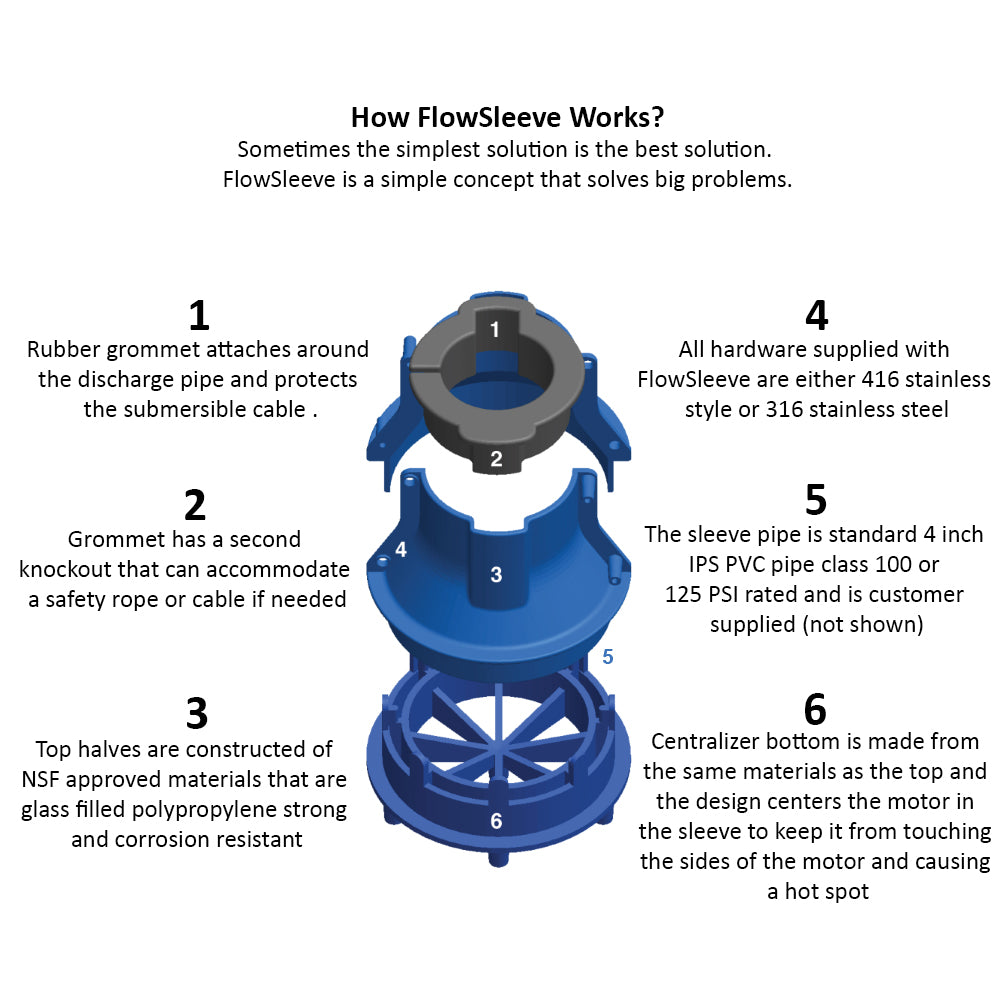 How FlowSleeve Works?
Sometimes the simplest solution is the best solution.
FlowSleeve is a simple concept that solves big problems.

1
Rubber grommet attaches around the discharge pipe and protects the submersible cable .

2
Grommet has a second knockout that can accommodate a safety rope or cable if needed

3
Top halves are constructed of NSF approved materials that are glass filled polypropylene strong and corrosion resistant

1

2

4

3

5

6

4
All hardware supplied with FlowSleeve are either 416 stainless style or 316 stainless steel

5
The sleeve pipe is standard 4 inch IPS PVC pipe class 100 or 125 PSI rated and is customer supplied (not shown)

6
Centralizer bottom is made from the same materials as the top and the design centers the motor in the sleeve to keep it from touching the sides of the motor and causing a hot spot