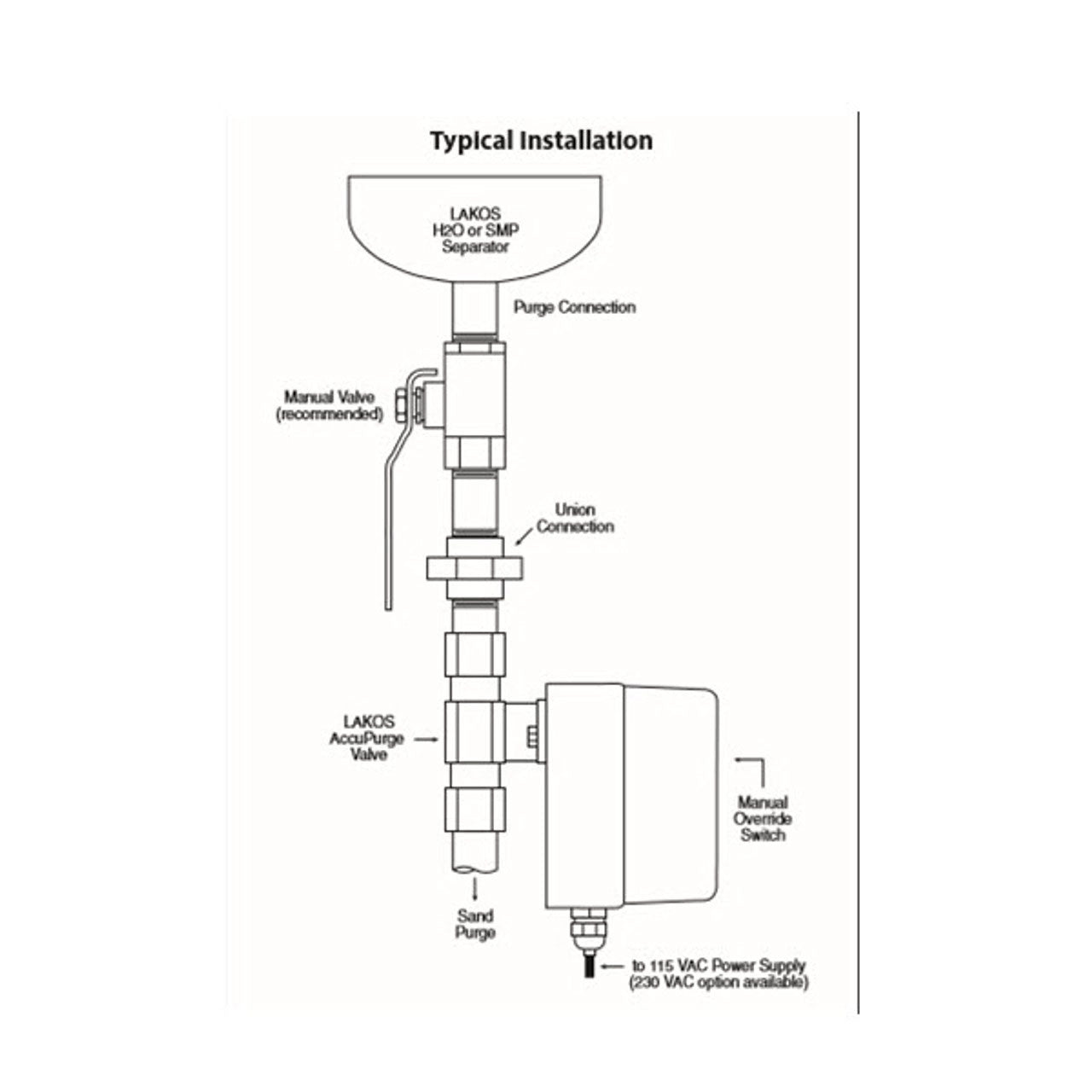 Typical Installation

LAKOS H2O or SMP Separator

Purge Connection

Manual Valve (recommended)

Union Connection

LAKOS AccuPurge Valve

Manual Override Switch

Sand Purge

to 115 VAC Power Supply (230 VAC option available)